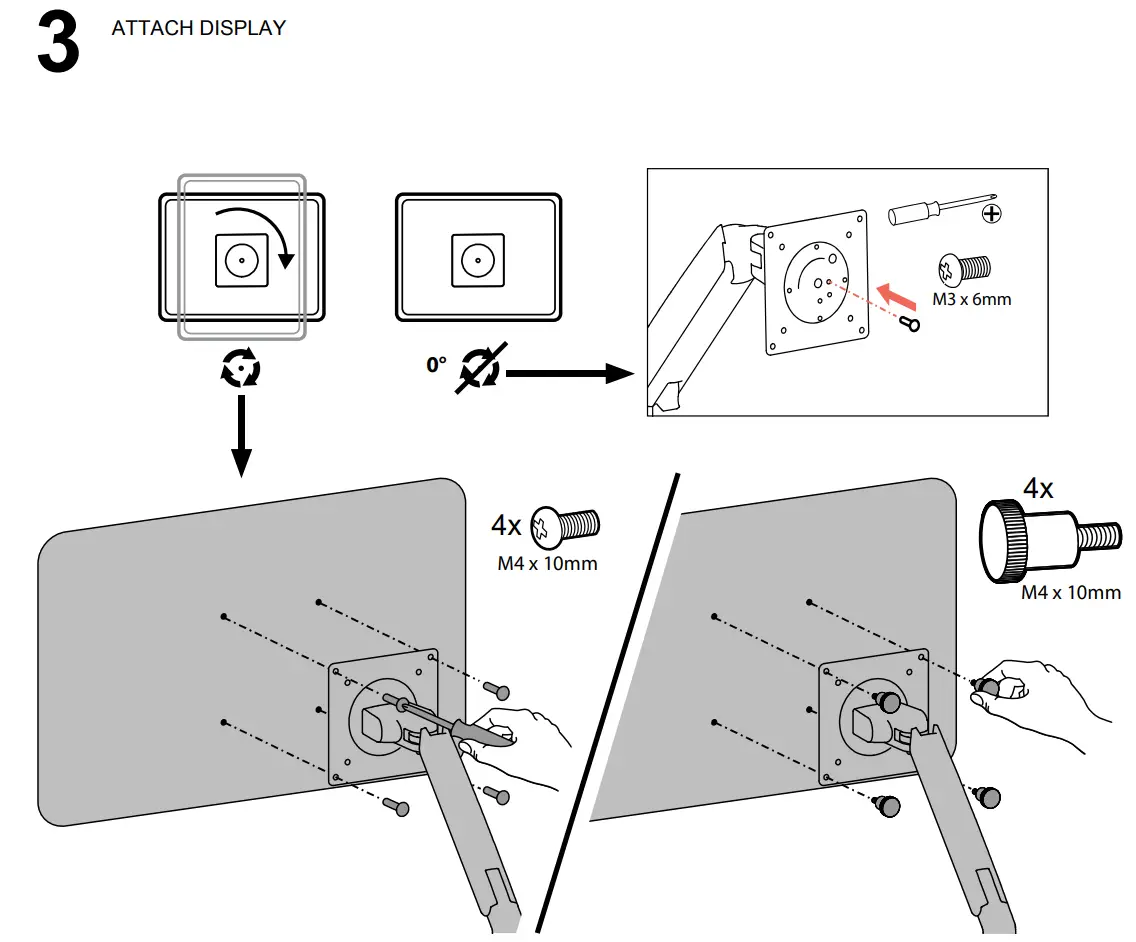 3 ATTACH DISPLAY

0°

M3 x 6mm

4x
M4 x 10mm

4x
M4 x 10mm