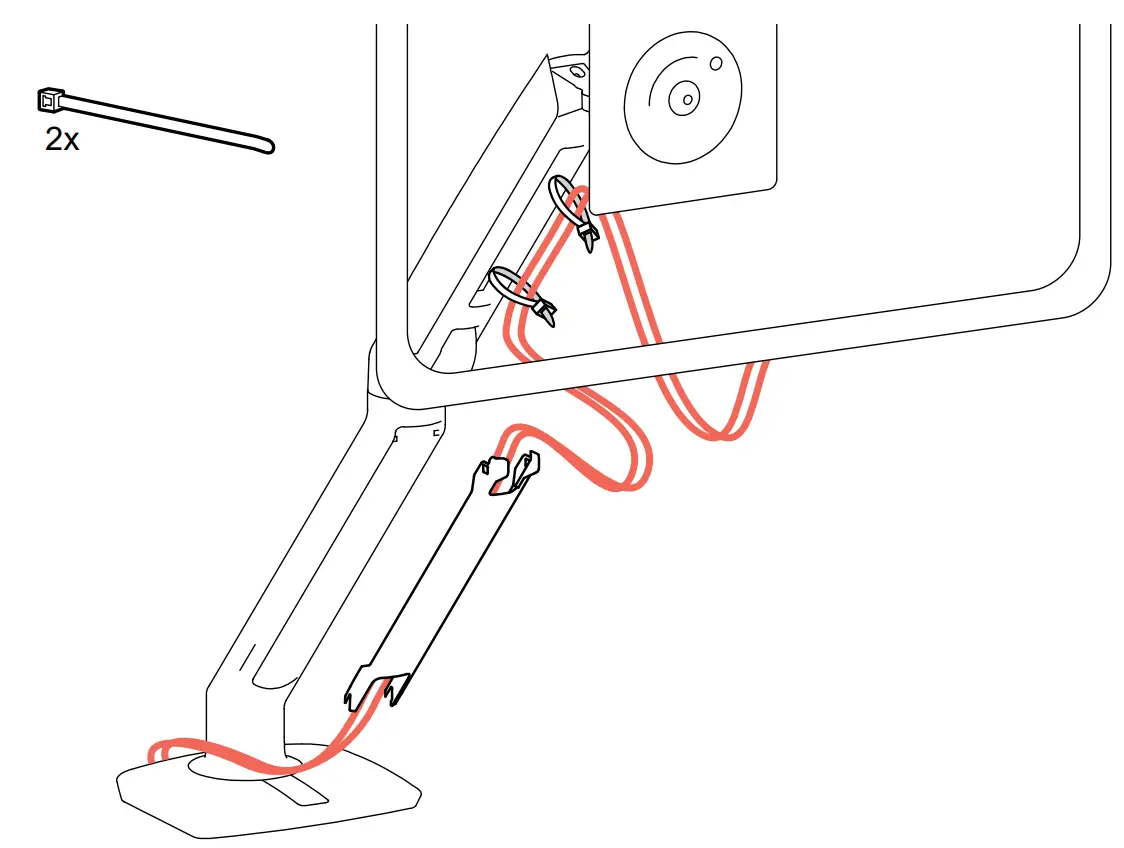 2x