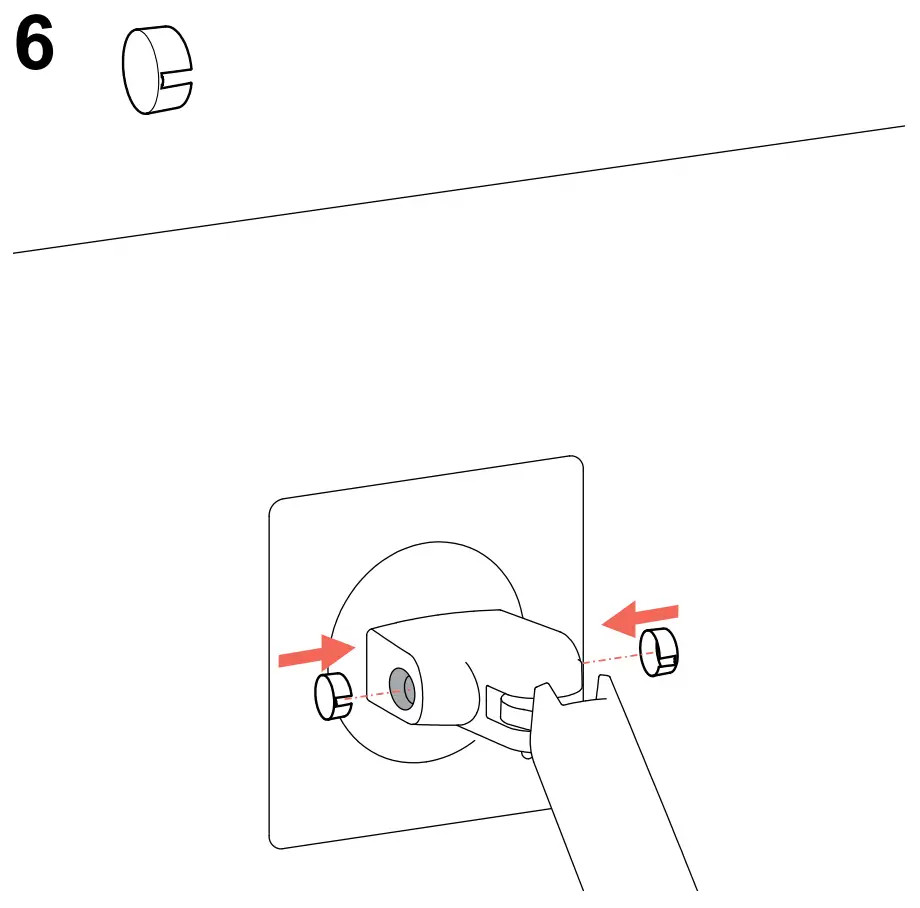 6