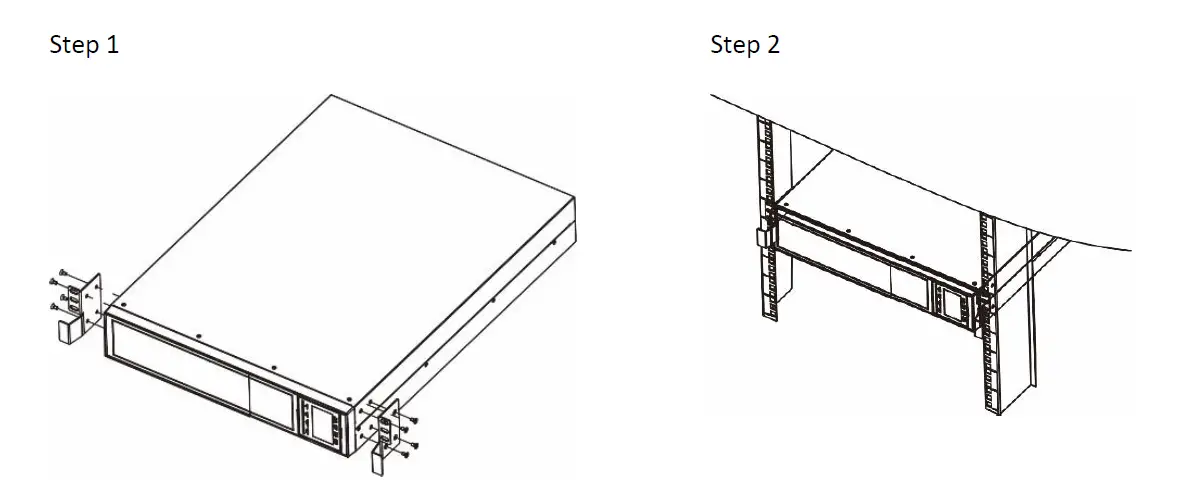 Step 1

Step 2