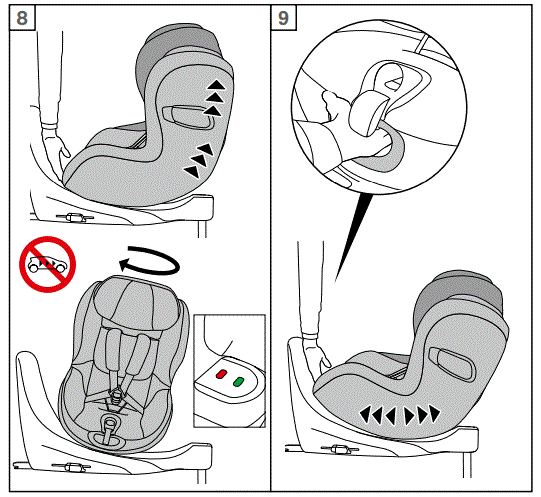 8

9