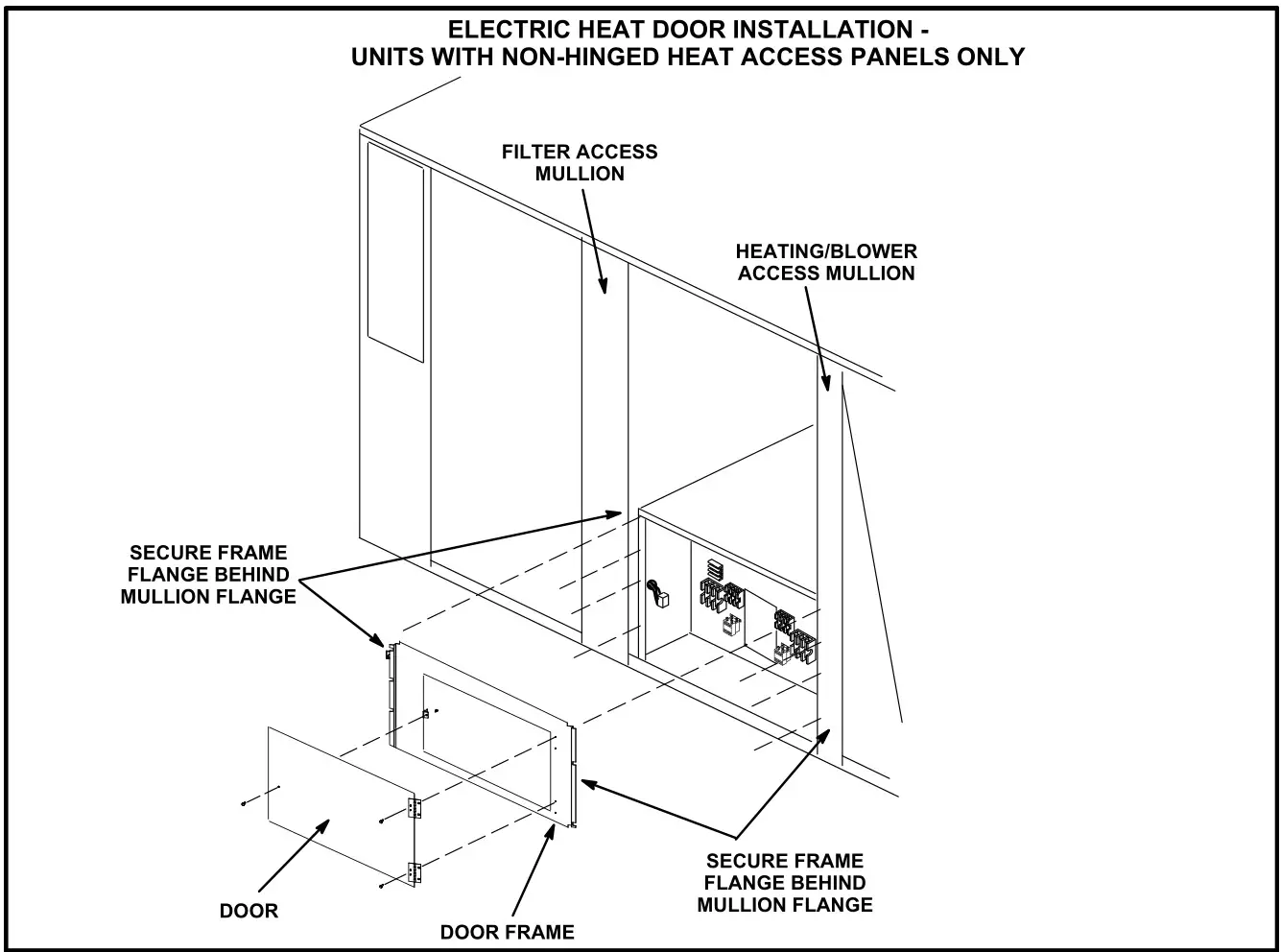 ELECTRIC HEAT DOOR INSTALLATION - UNITS WITH NON-HINGED HEAT ACCESS PANELS ONLY

FILTER ACCESS MULLION

HEATING/BLOWER ACCESS MULLION

SECURE FRAME FLANGE BEHIND MULLION FLANGE

DOOR

DOOR FRAME

SECURE FRAME FLANGE BEHIND MULLION FLANGE