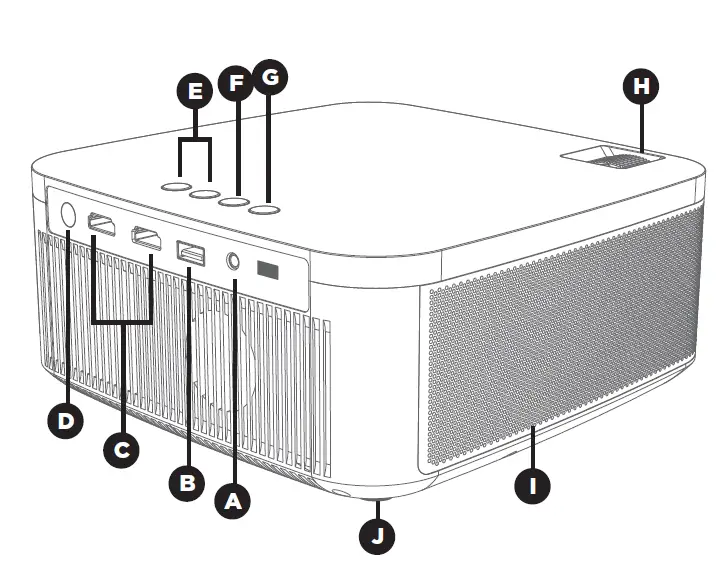 E
F
G
H
D
C
B
A
I
J