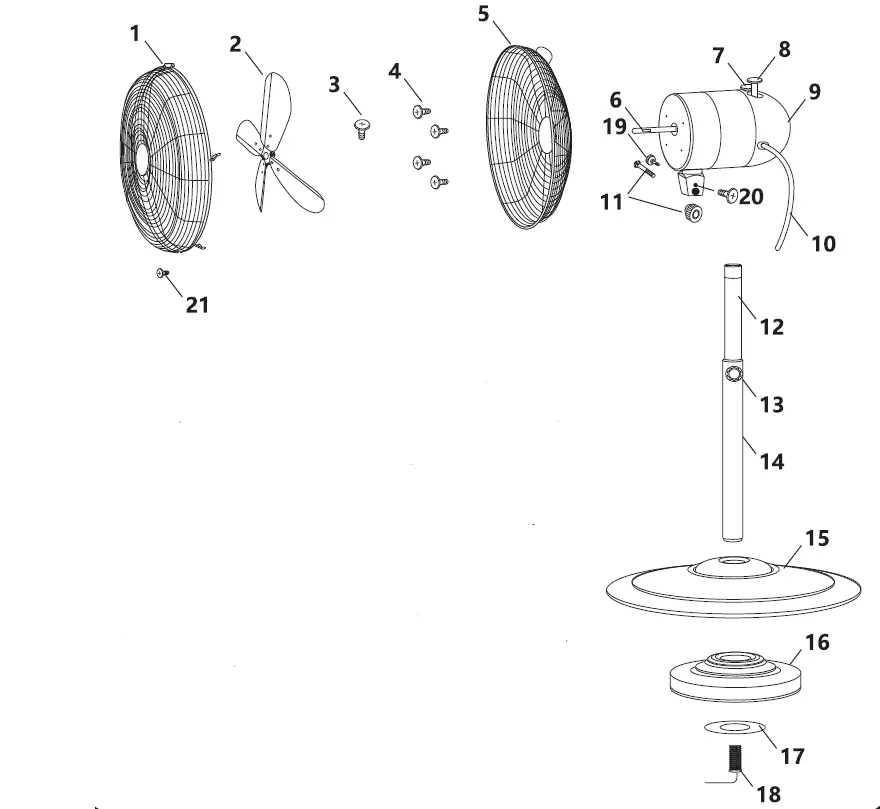 1
2
3
4
5
7
8
6
9
19
11
20
10
21
12
13
14
15
16
17
18