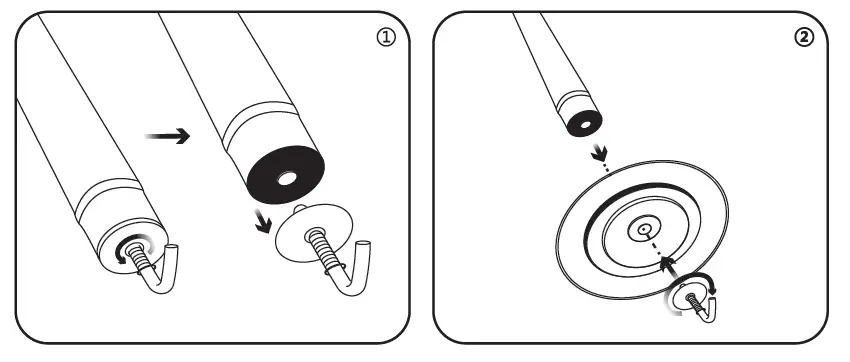 ①

②