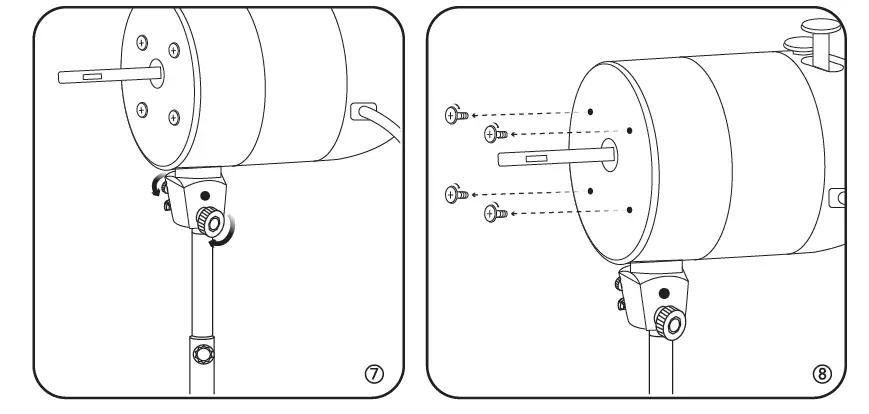 ⑦

⑧