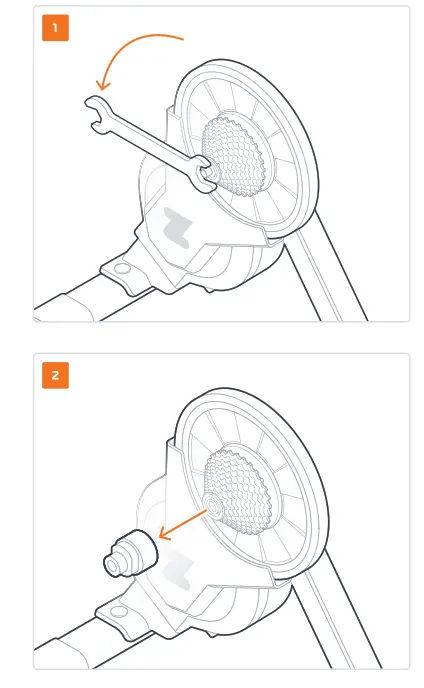 1

2