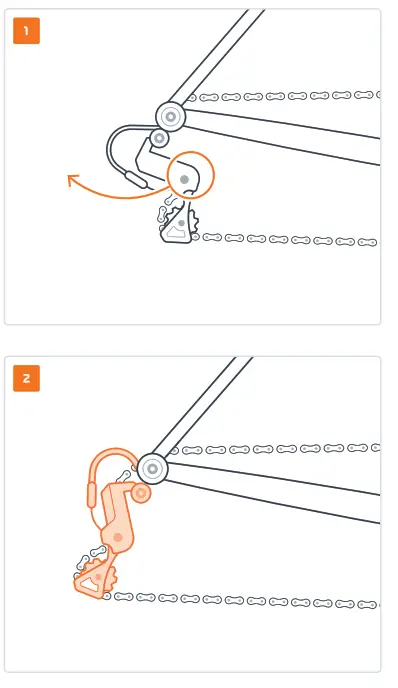 1

2