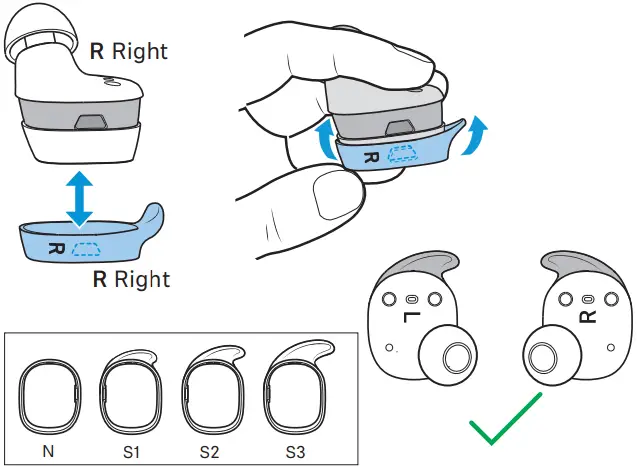 R Right

R

R Right

R

L

R

N S1 S2 S3