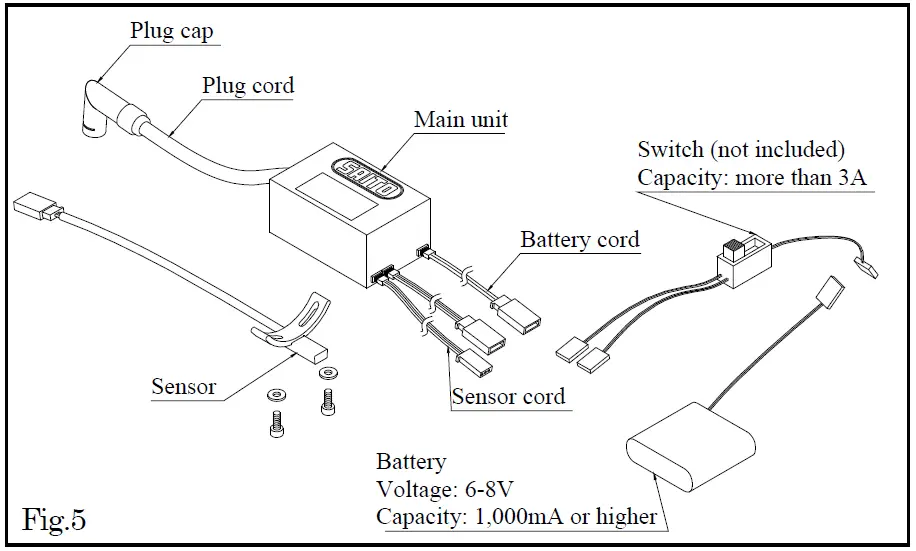 Plug cap

Plug cord

Main unit

SAITO

Switch (not included)
Capacity: more than 3A

Battery cord

Sensor

Sensor cord

Battery
Voltage: 6-8V
Capacity: 1,000mA or higher

Fig.5