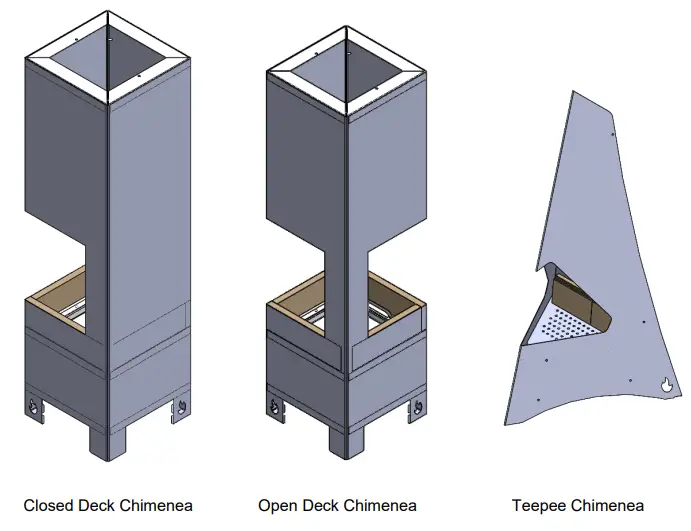 Closed Deck Chimenea

Open Deck Chimenea

Teepee Chimenea