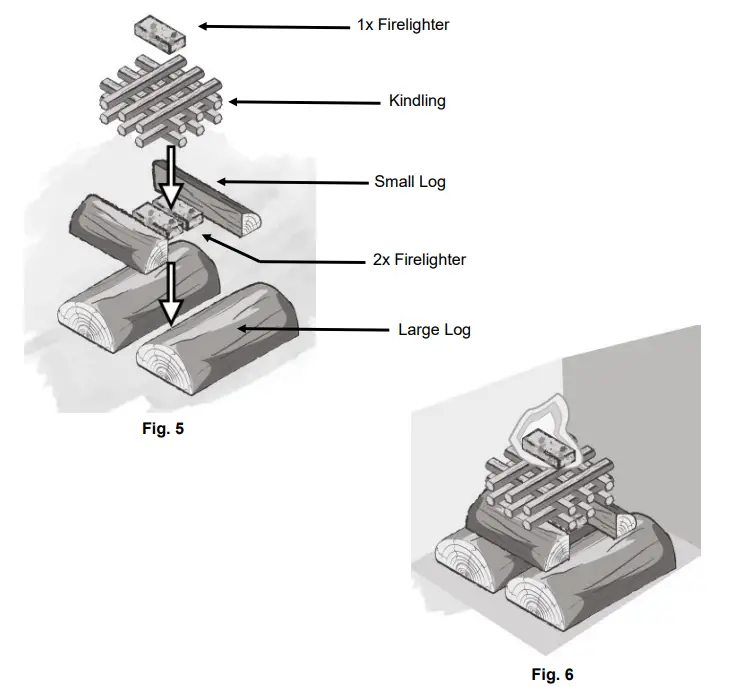 1x Firelighter

Kindling

Small Log

2x Firelighter

Large Log

Fig. 5

Fig. 6