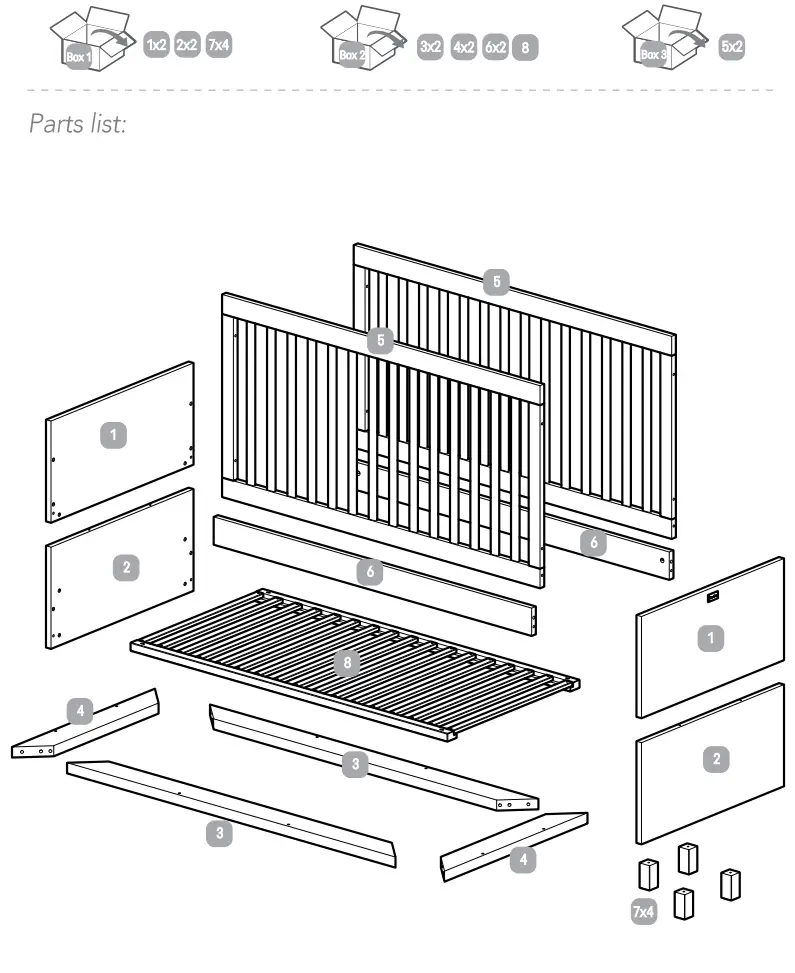 Box 1 1x2 2x2 7x4

Box 2 3x2 4x2 6x2 8

Box 3 5x2

Parts list:

5

5

1

2

6

6

8

1

2

4

3

3

4

7x4