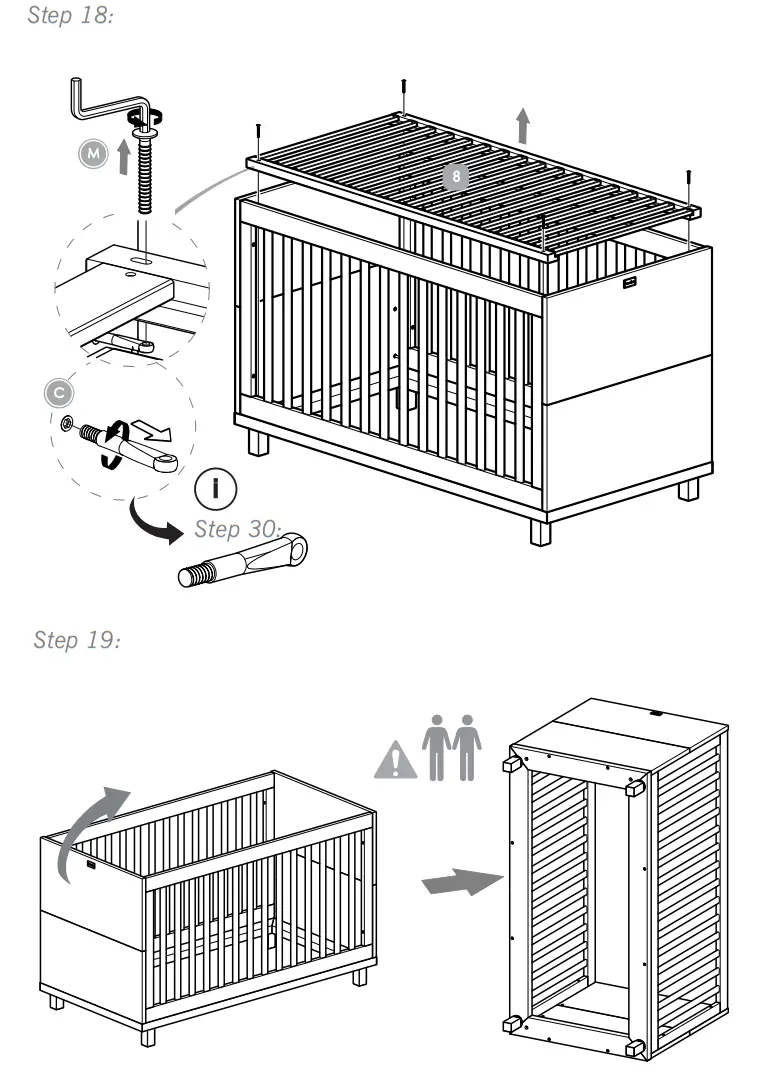 Step 18:

M

8

C

i

Step 30:

Step 19: