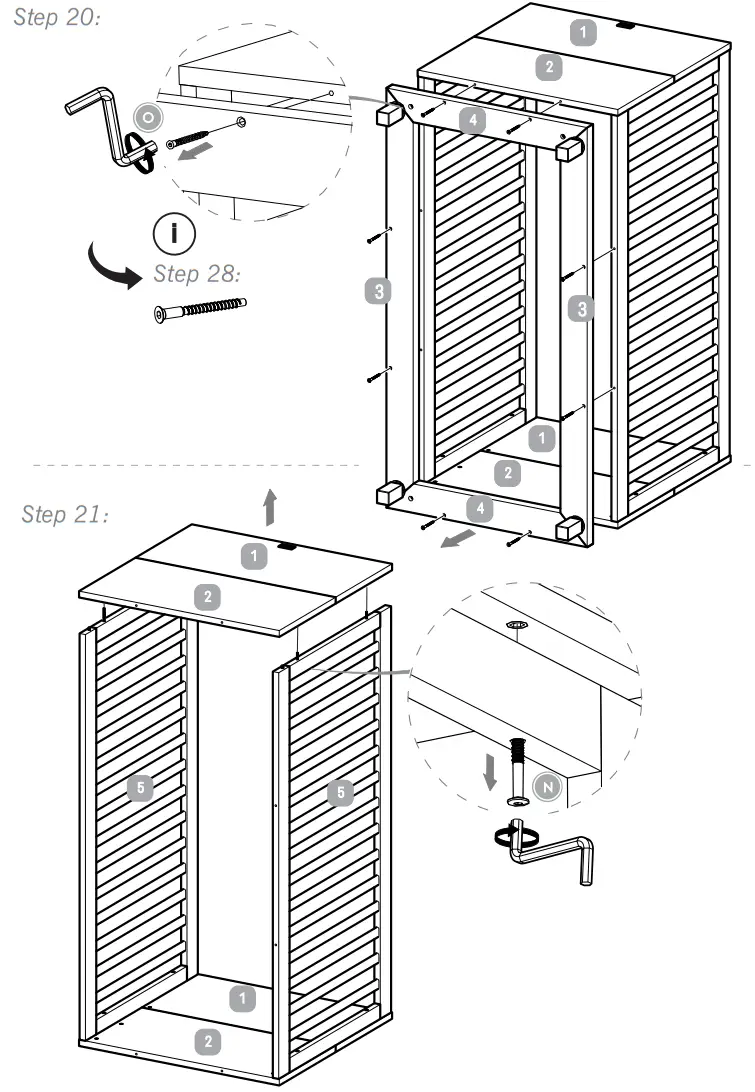 Step 20:

O

i

Step 28:

1

2

4

3

3

1

2

4

Step 21:

1

2

5

5

N

1

2