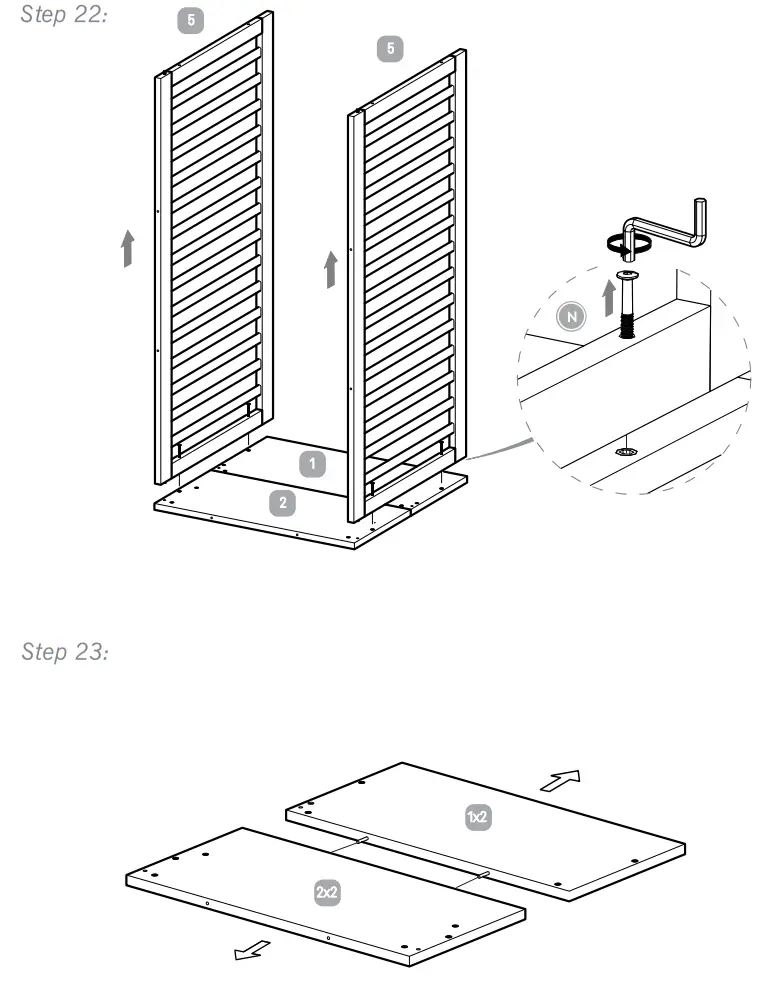 Step 22:

5

5

N

1

2

Step 23:

1x2

2x2