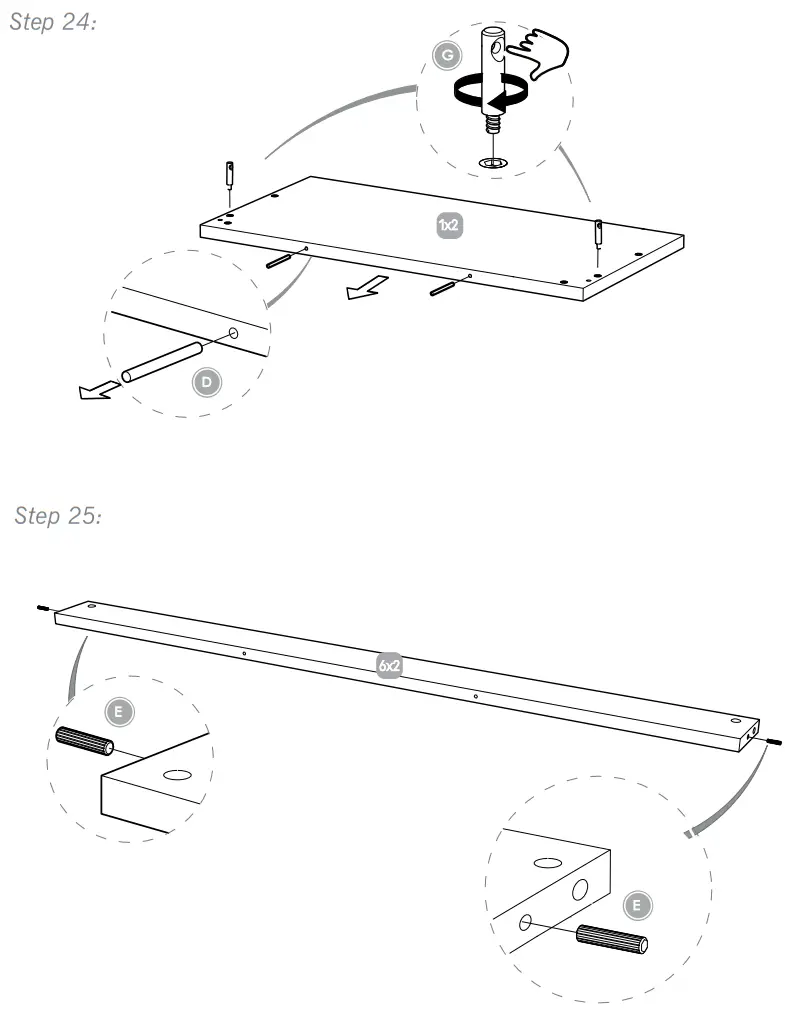 Step 24:

G

1x2

D

Step 25:

6x2

E

E