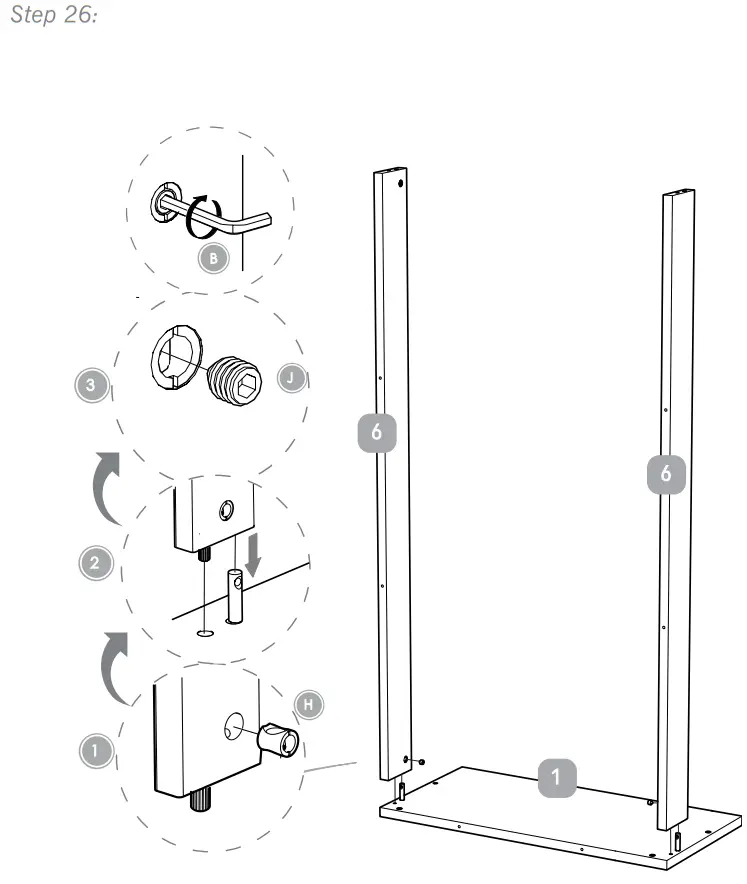 Step 26:

B

3

J

2

1

H

6

6

1