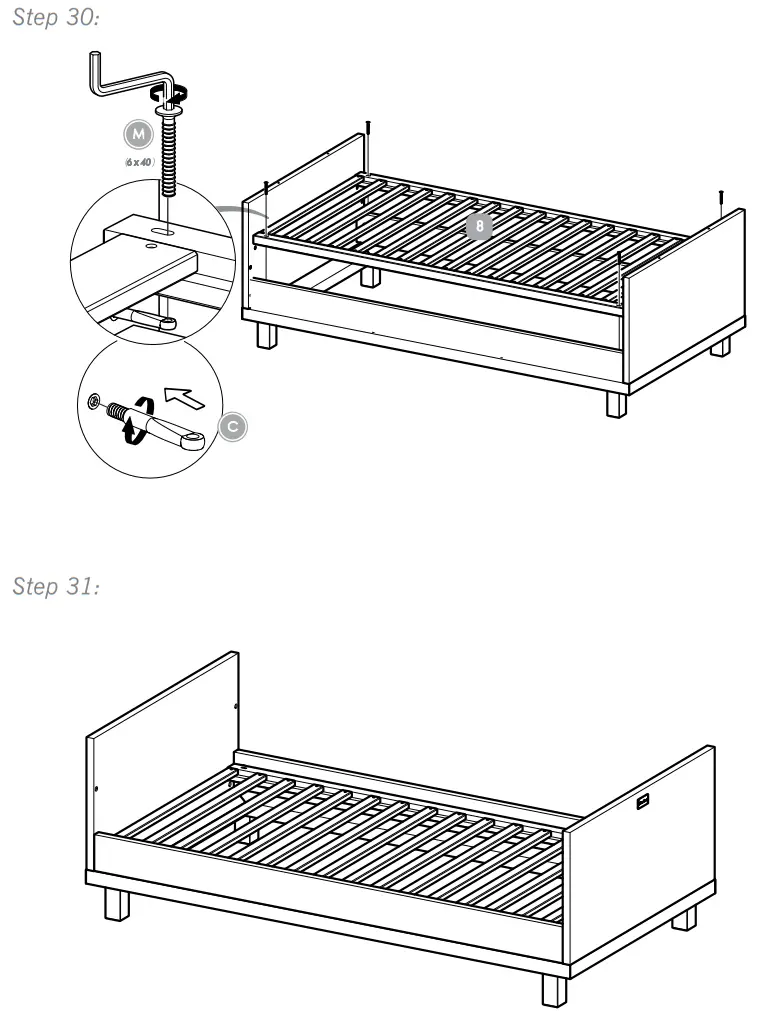 Step 30:

M

(6 x 40)

8

C

Step 31: