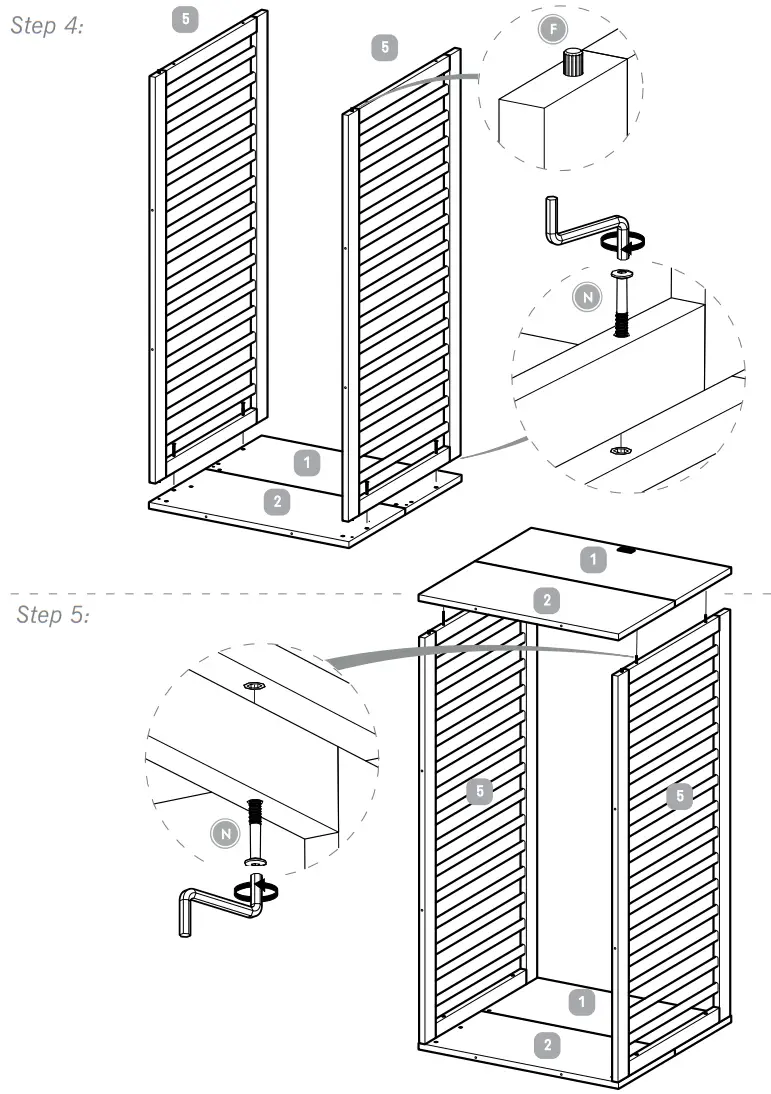 Step 4:

5

5

F

N

1

2

Step 5:

1

2

N

5

5

1

2