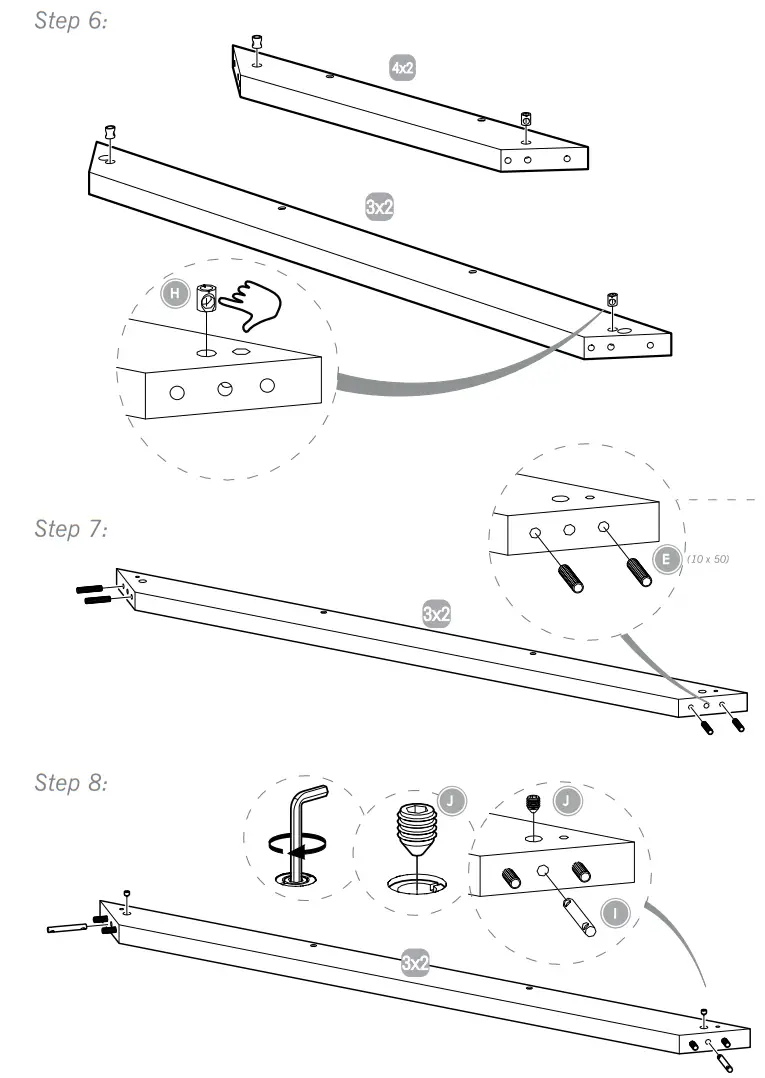 Step 6:

4x2

3x2

H

Step 7:

E (10 x 50)

3x2

Step 8:

J

J

I

3x2