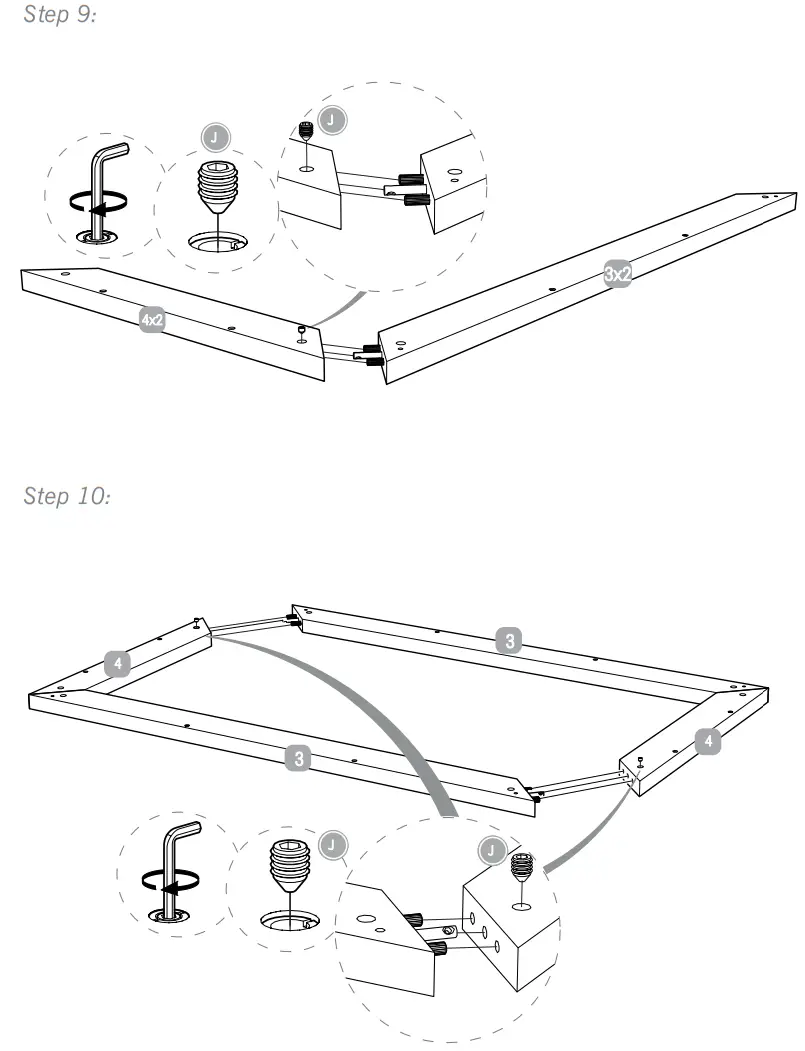 Step 9:

J

J

4x2

3x2

Step 10:

4

3

3

4

J

J