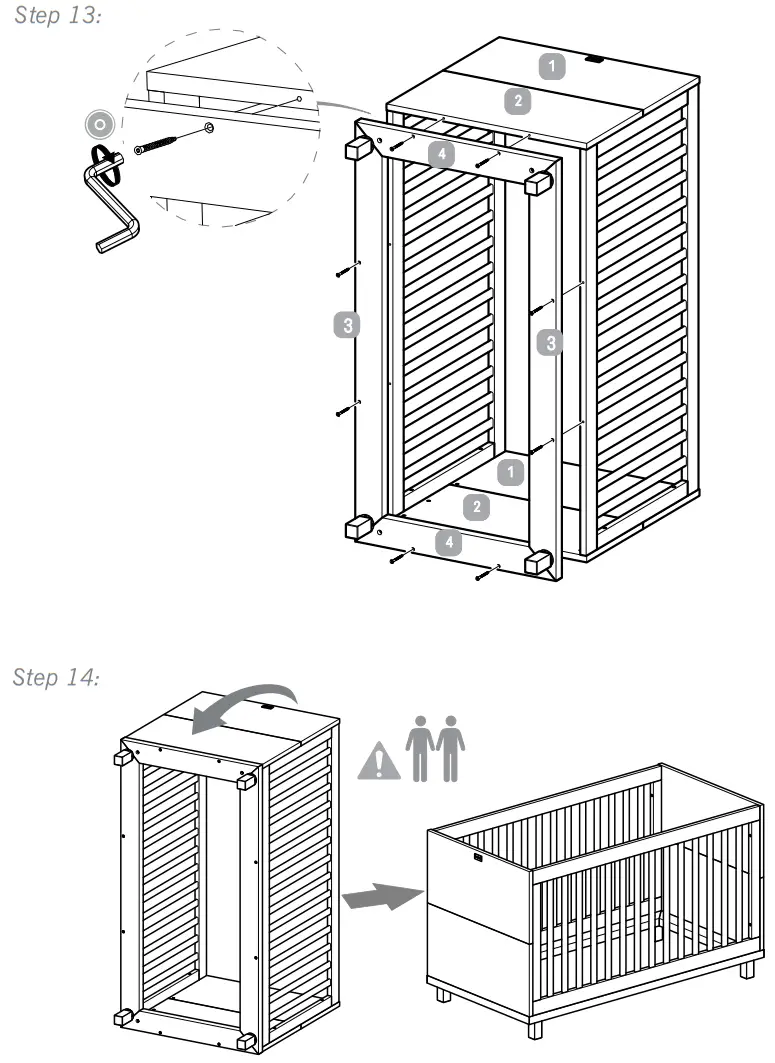 Step 13:

1

2

4

3

3

1

2

4

Step 14: