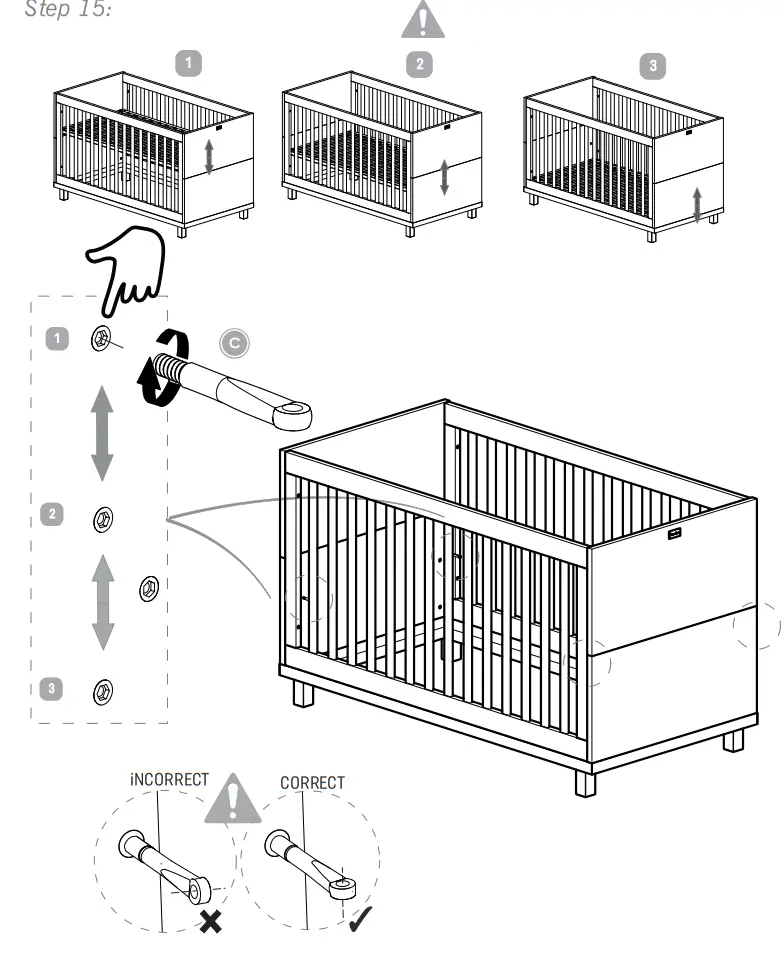 Step 15:

1 2 3

1

C

2

3

iNCORRECT

CORRECT