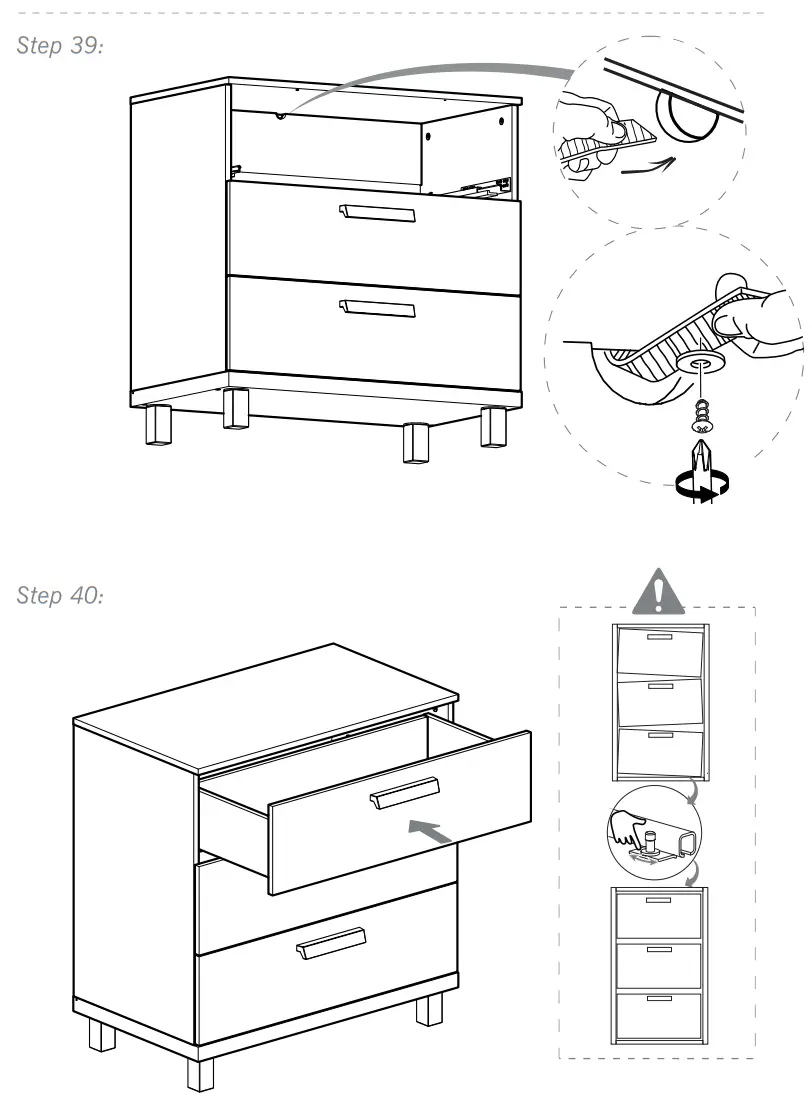 Step 39:

Step 40: