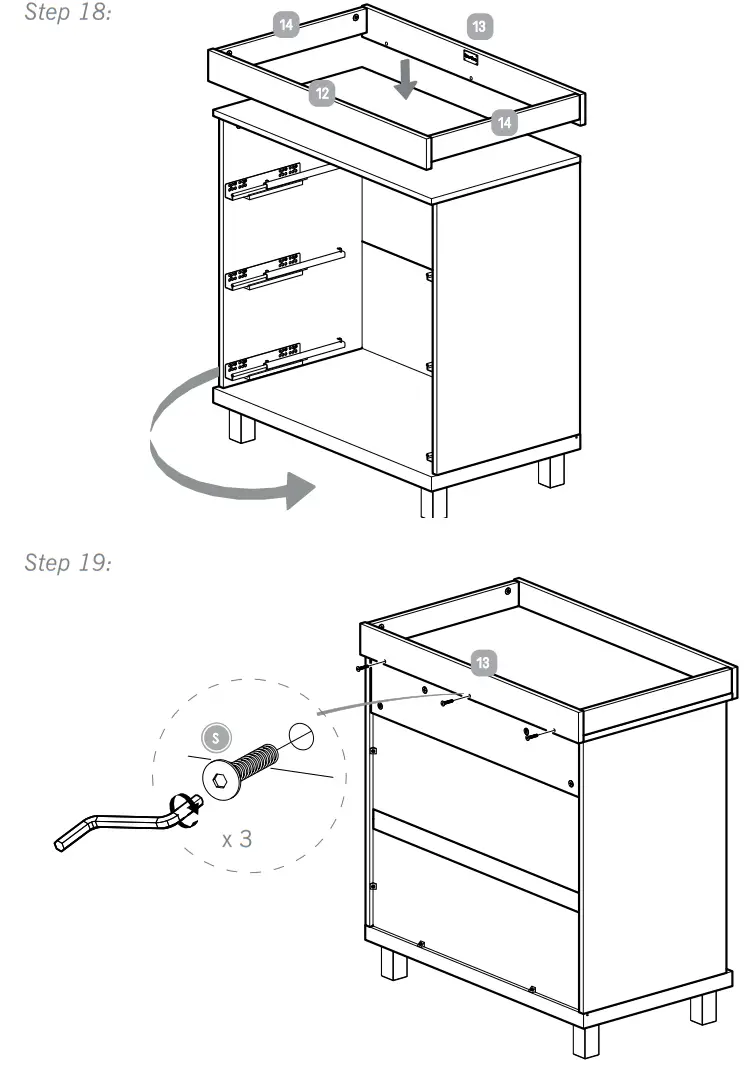 Step 18:

14

13

12

14

Step 19:

13

S

x 3