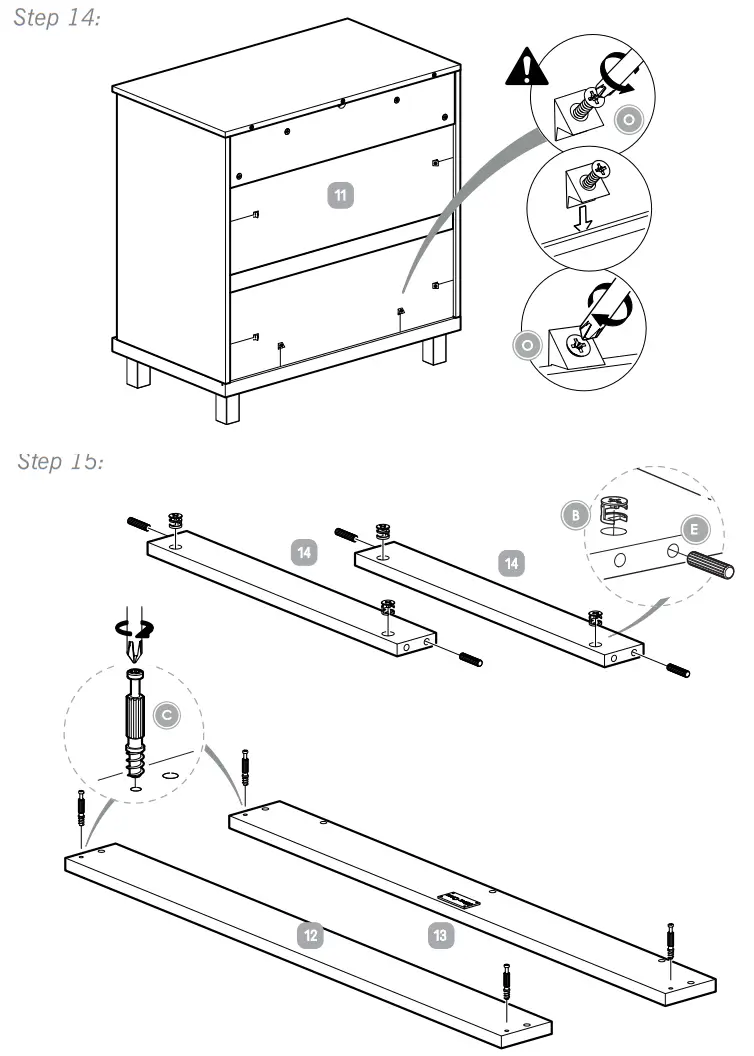 Step 14:

11

O

O

Step 15:

14

14

B

E

C

12

13