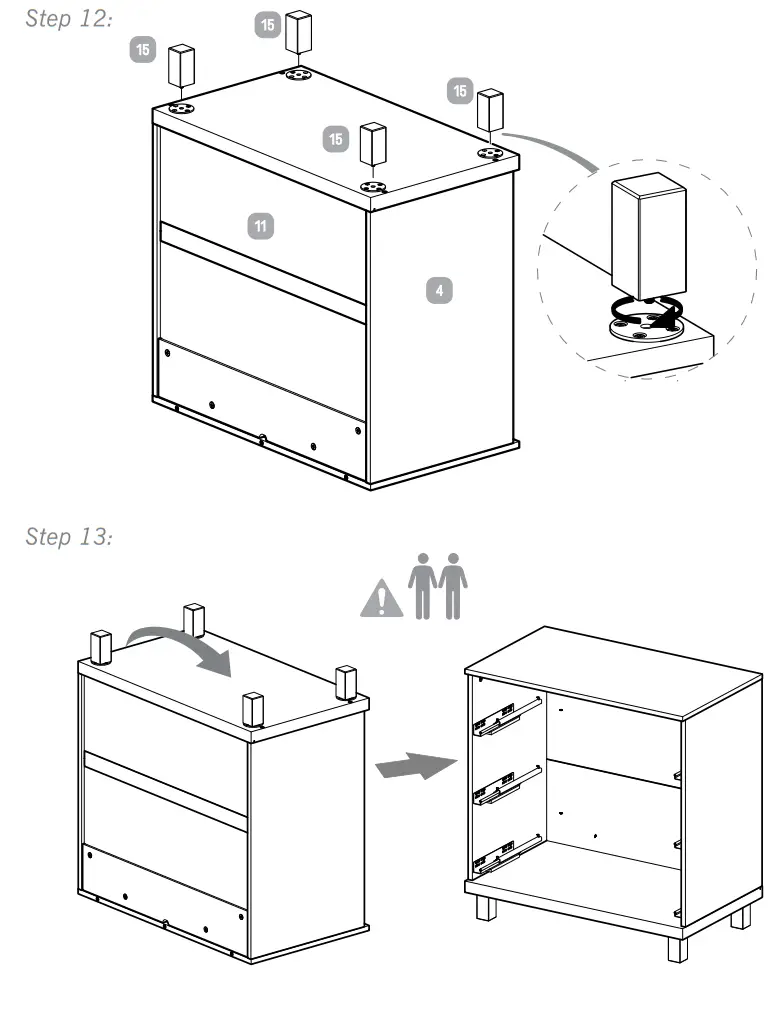 Step 12:

15

15

15

15

11

4

Step 13: