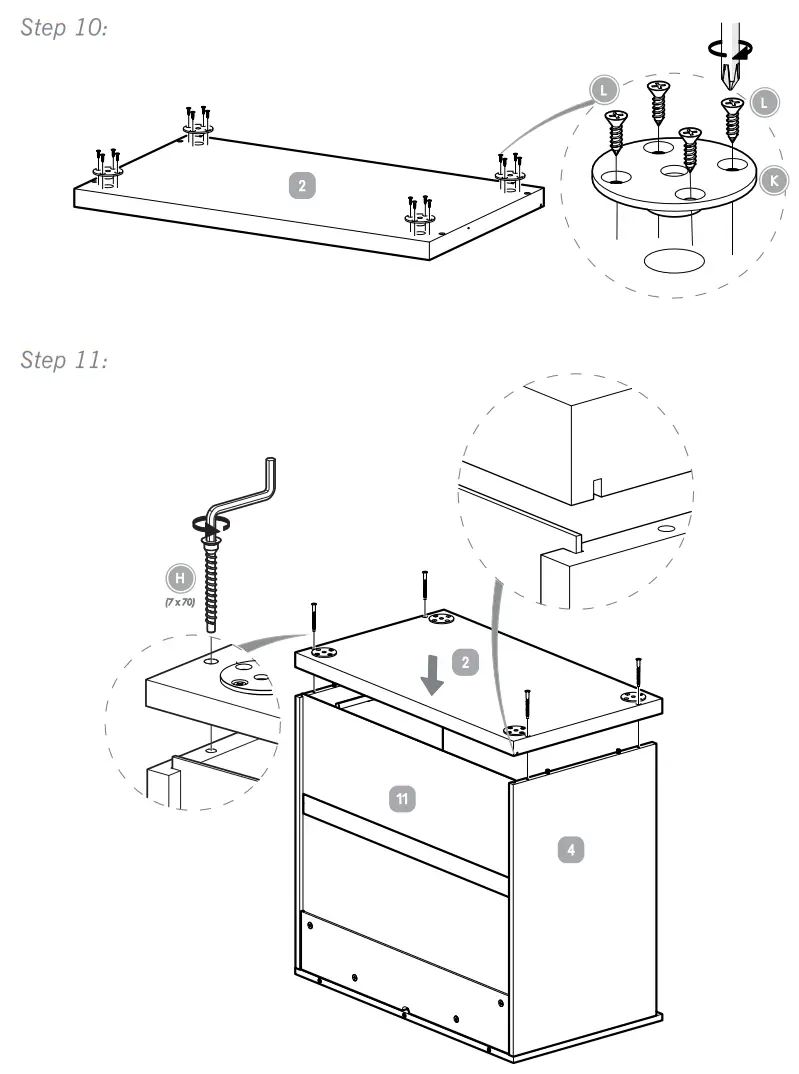 Step 10:

2

L

L

K

Step 11:

H
(7 x 70)

2

11

4