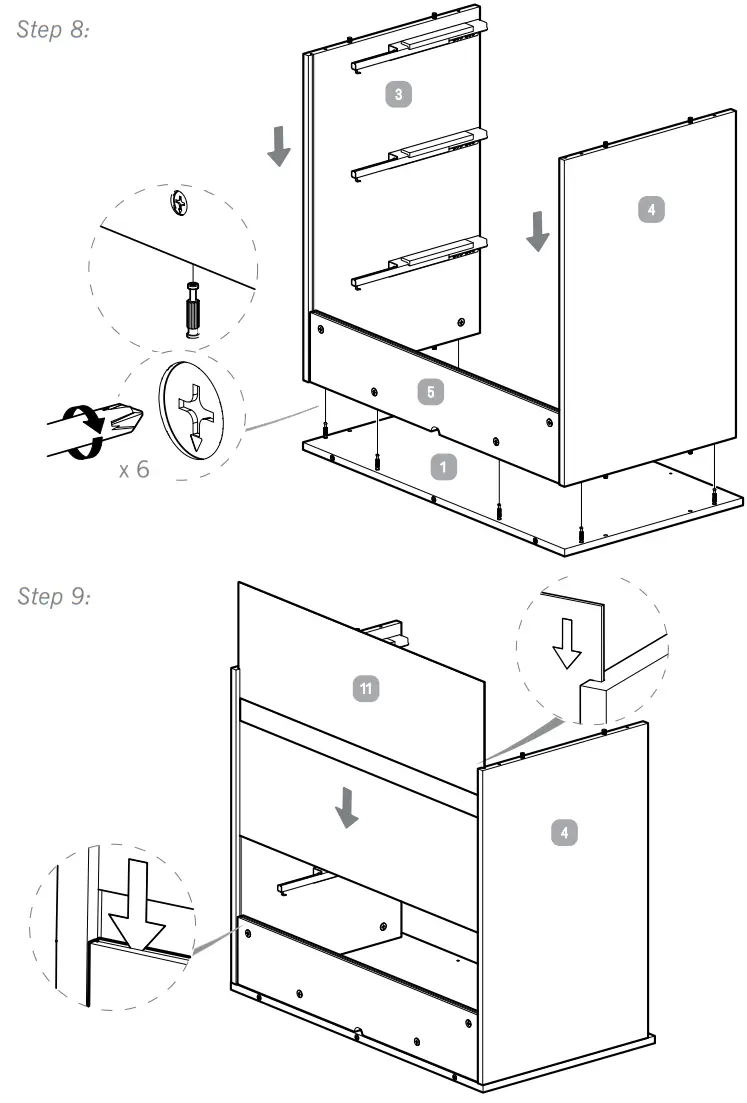 Step 8:

3

4

5

1

x 6

Step 9:

11

4