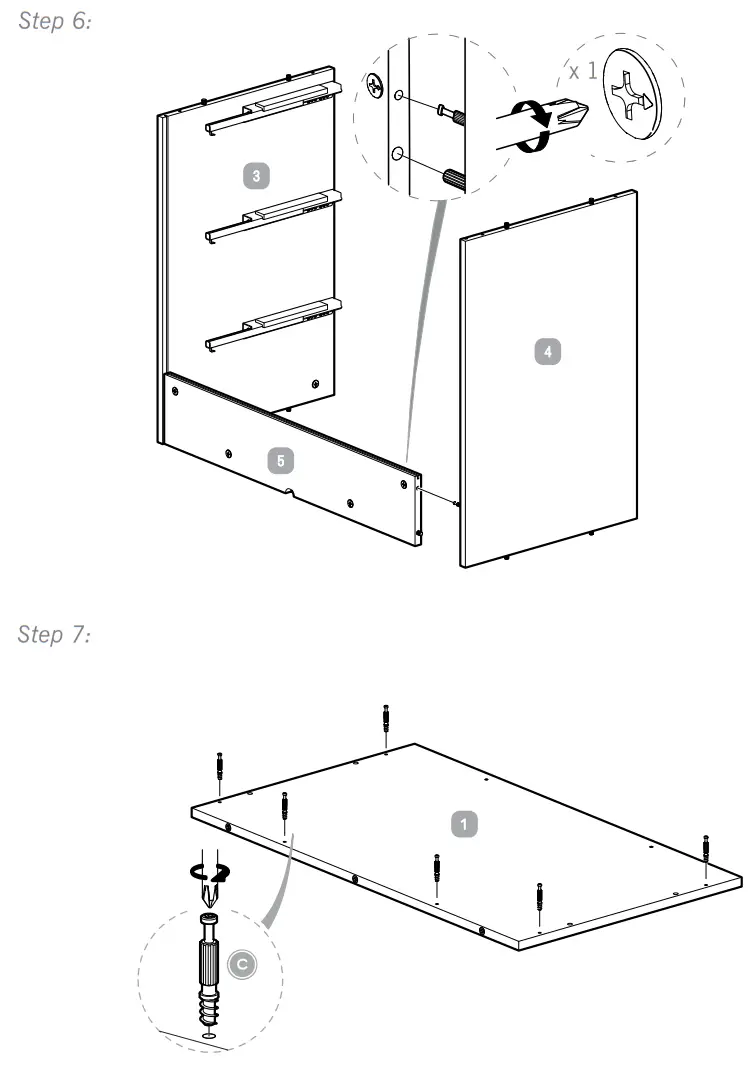 Step 6:

x 1

3

4

5

Step 7:

1

C