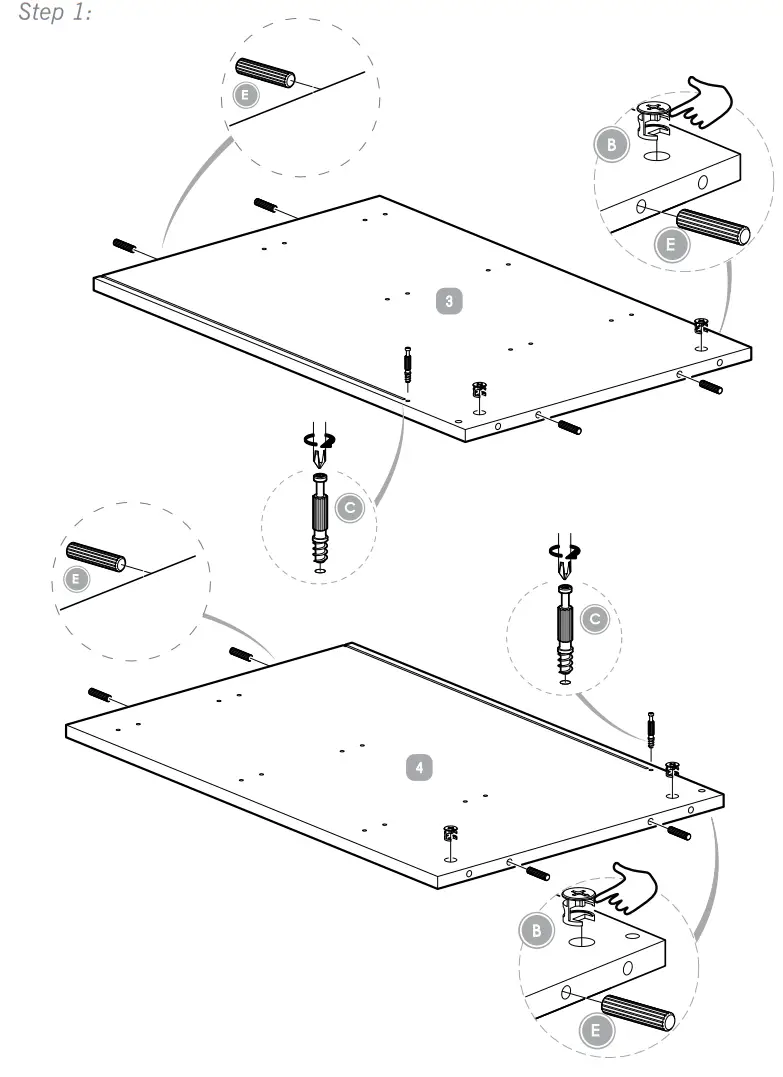 Step 1:

E

B

E

3

C

E

C

4

B

E