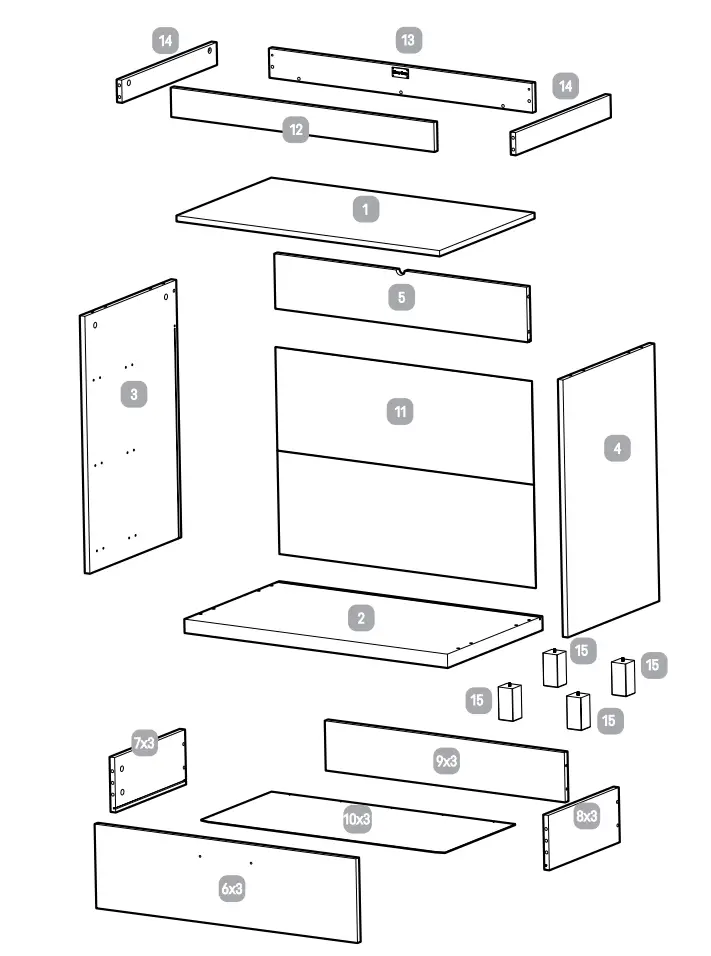 14
13
14
12
1
5
3
11
4
2
15
15
15
15
7x3
9x3
10x3
8x3
6x3