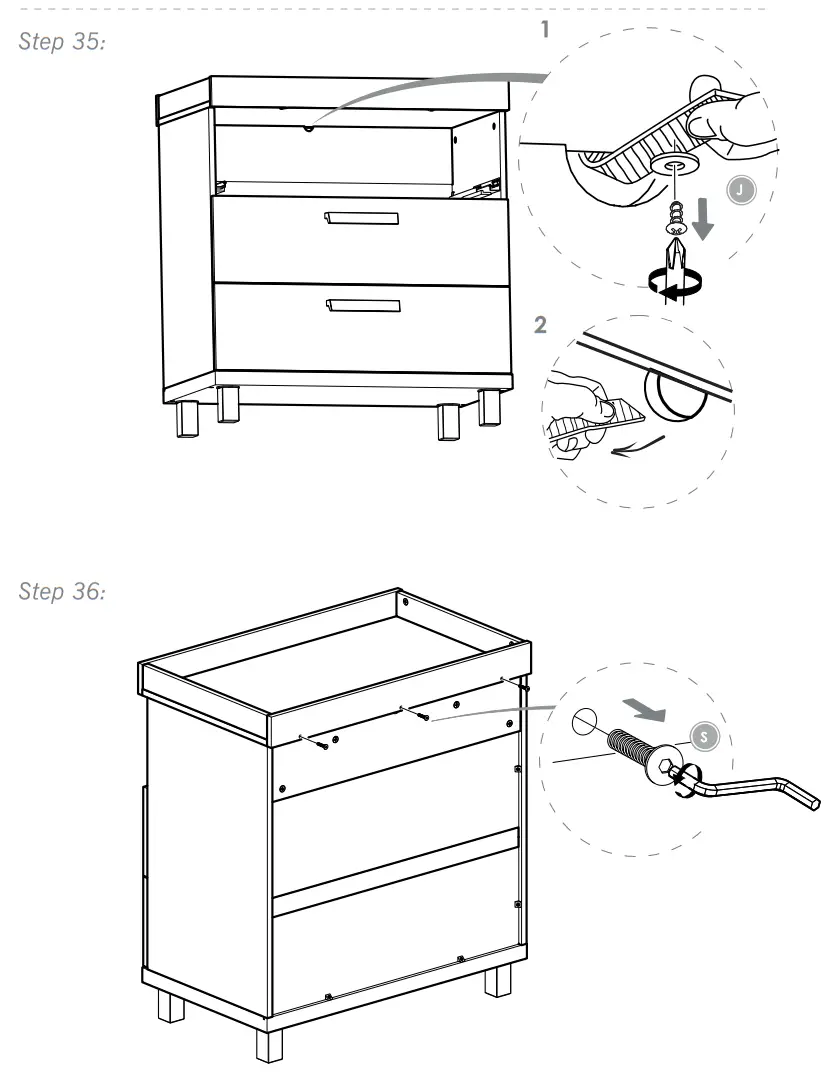 Step 35:

1

J

2

Step 36:

S