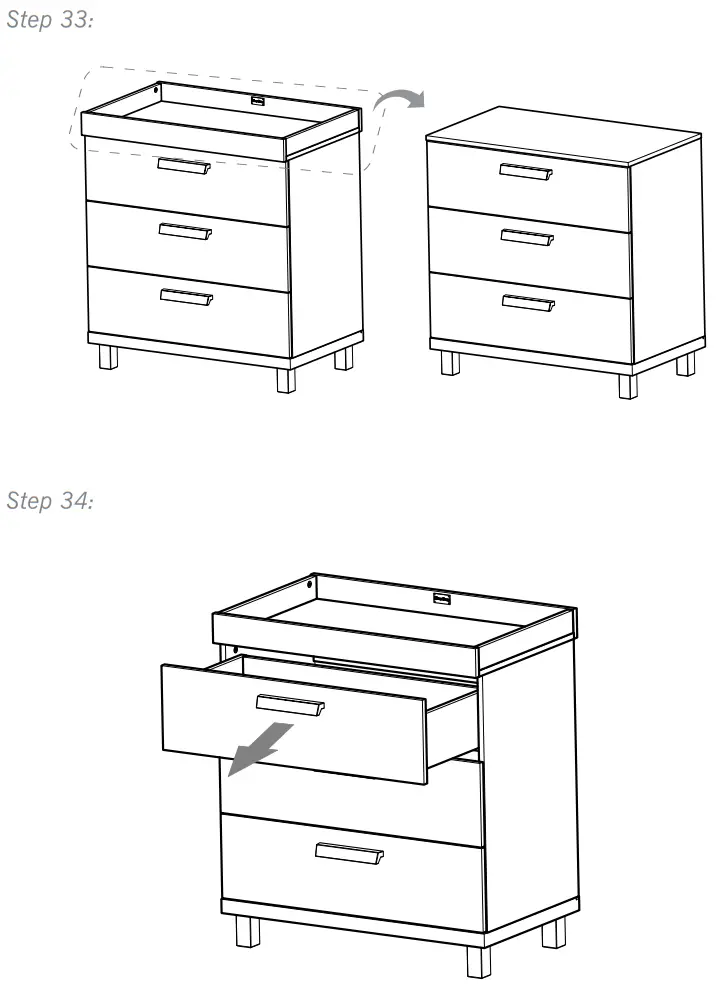 Step 33:

Step 34: