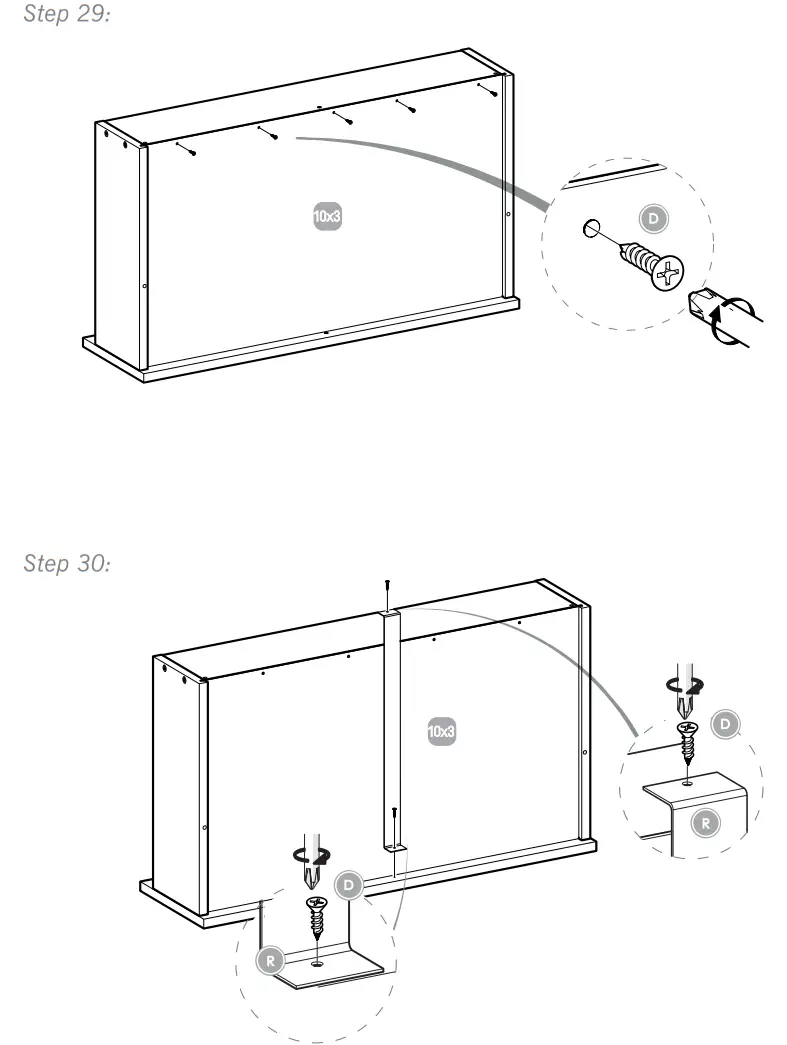 Step 29:

10x3

D

Step 30:

10x3

D

R

D

R