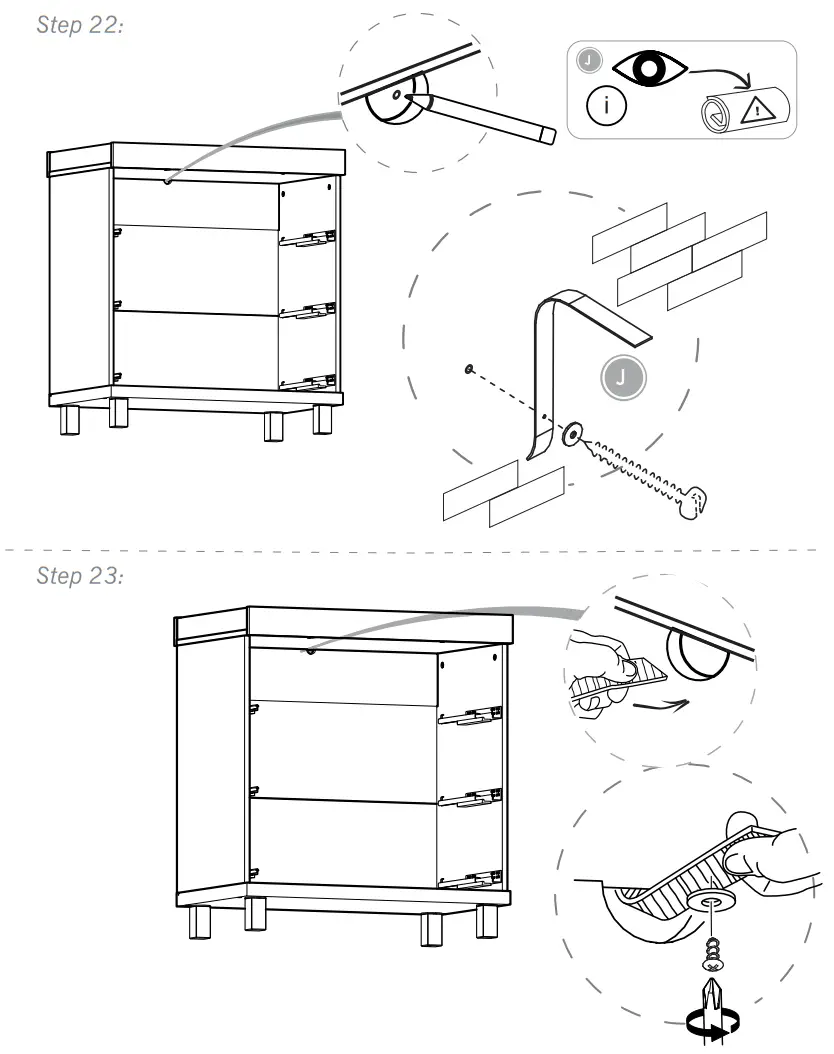 Step 22:

J

i

J

Step 23: