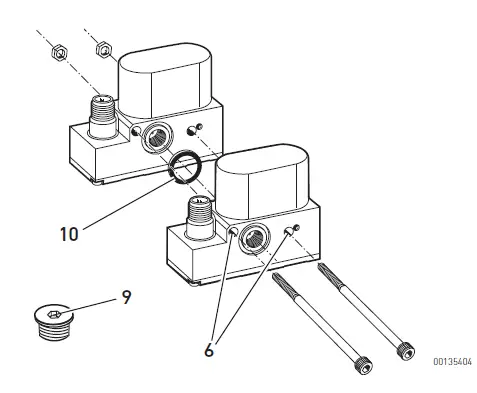 10

9

6

00135404