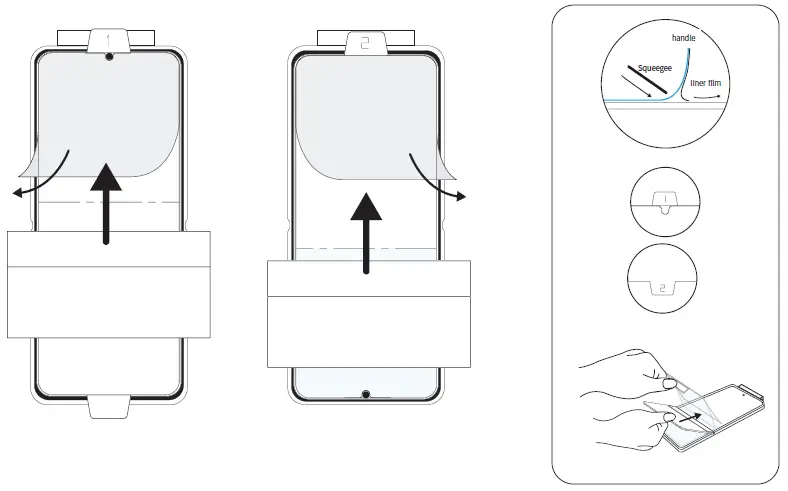 1

2

handle

Squeegee

liner film

1

2