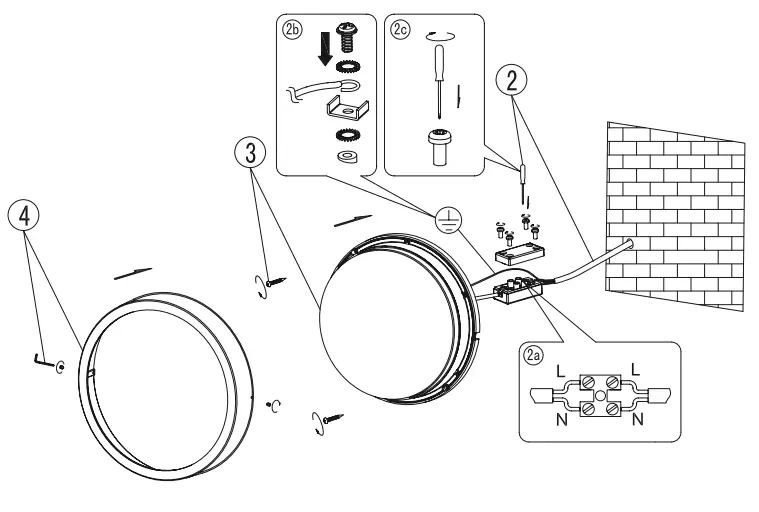 2b
2c
2
3
4
2a
L
L
N
N