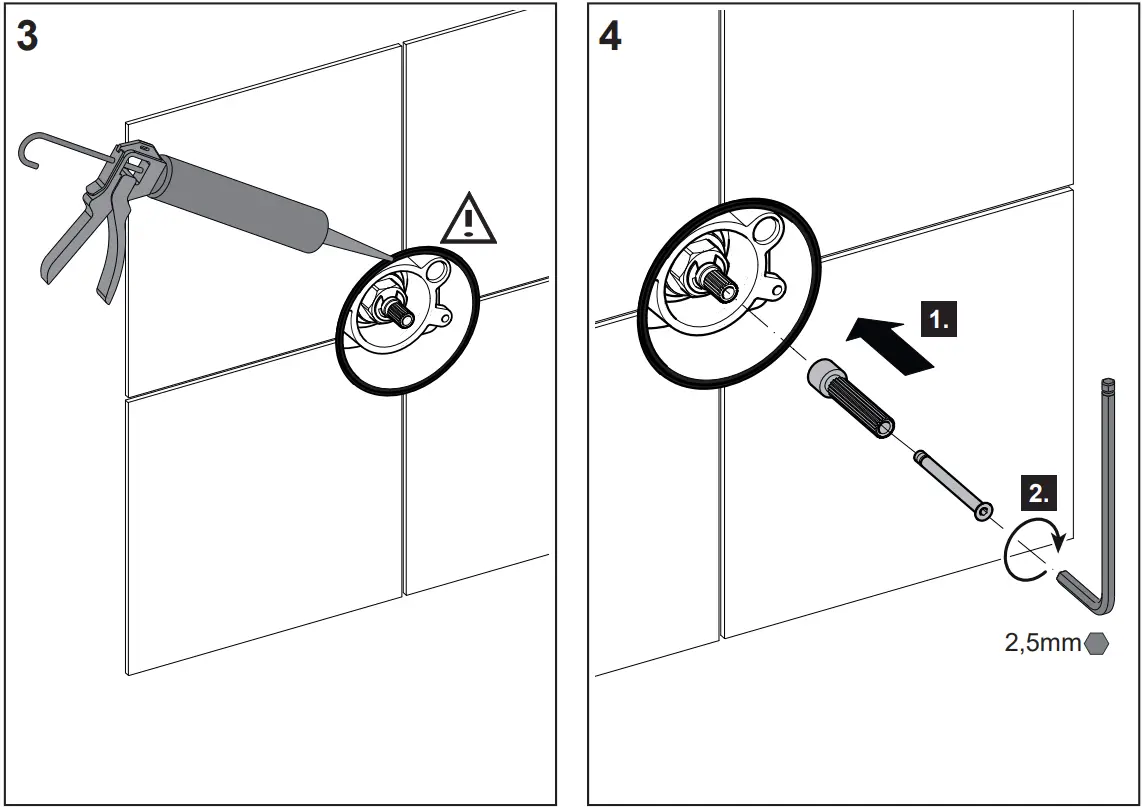 3

4

1.

2.

2,5mm