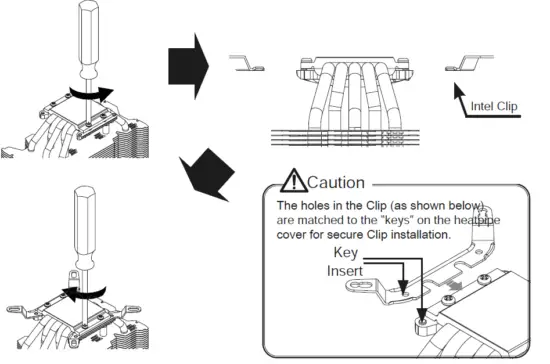 Intel Clip

Caution

The holes in the Clip (as shown below) are matched to the "keys" on the heatpipe cover for secure Clip installation.

Key

Insert