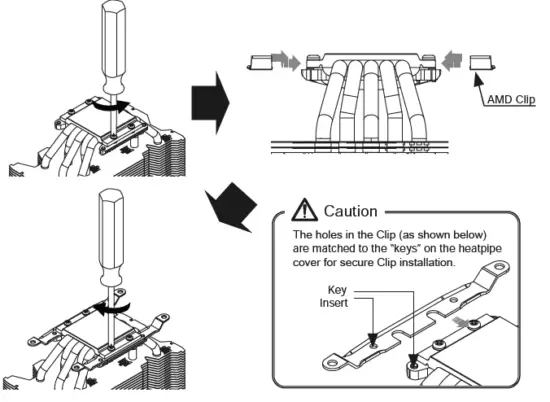 AMD Clip

Caution

The holes in the Clip (as shown below) are matched to the "keys" on the heatpipe cover for secure Clip installation.

Key
Insert