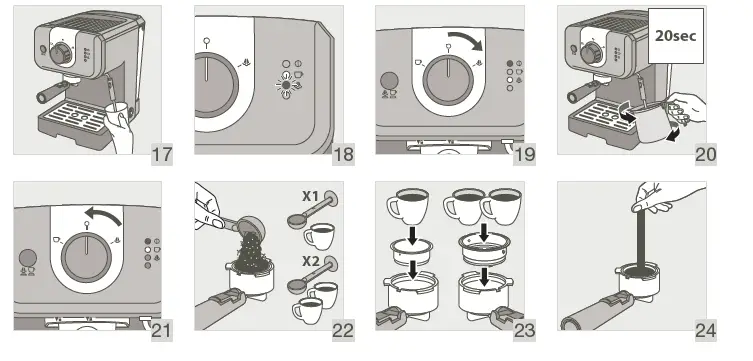 17

18

19

20sec

20

21

X1

X2

22

23

24