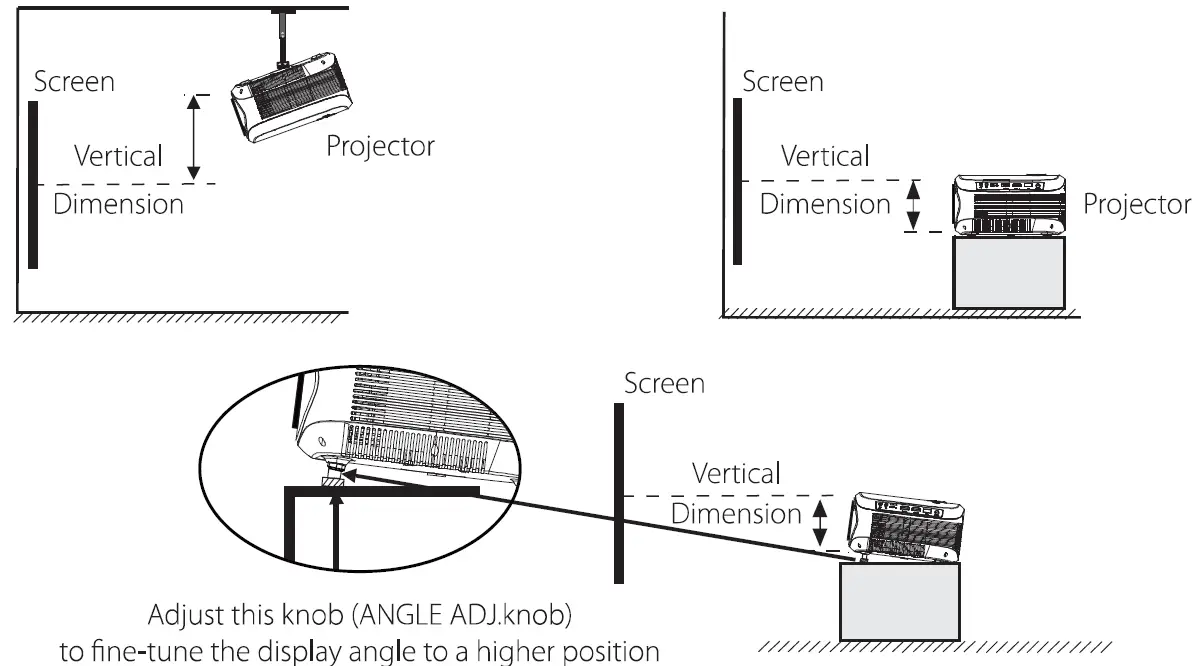 Screen

Vertical
Dimension

Projector

Screen

Vertical
Dimension

Projector

Screen

Vertical
Dimension

Adjust this knob (ANGLE ADJ.knob)
to fine-tune the display angle to a higher position