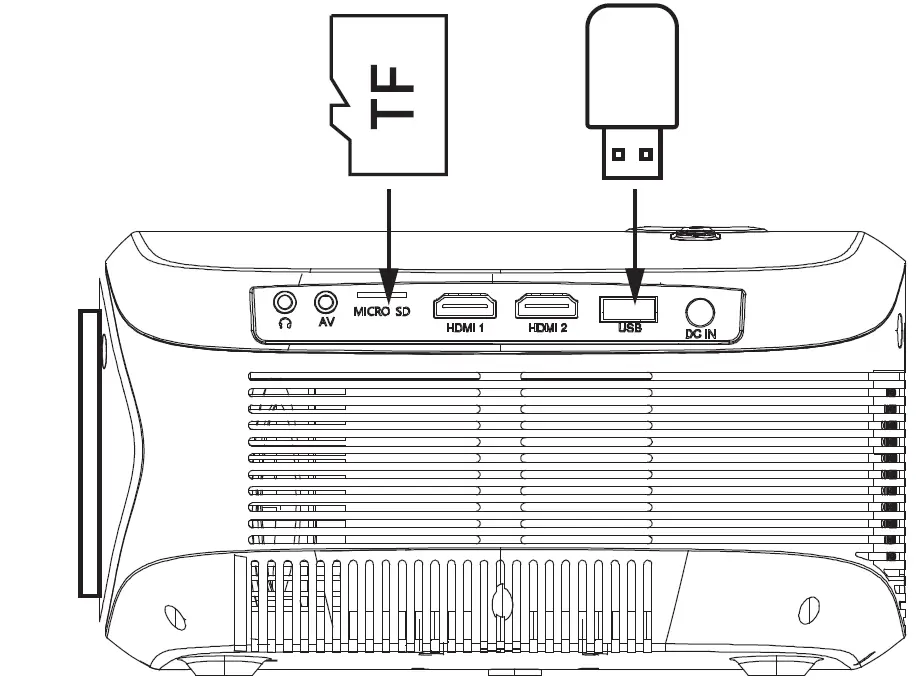 TF

AV MICRO SD HDMI 1 HDMI 2 USB DC IN